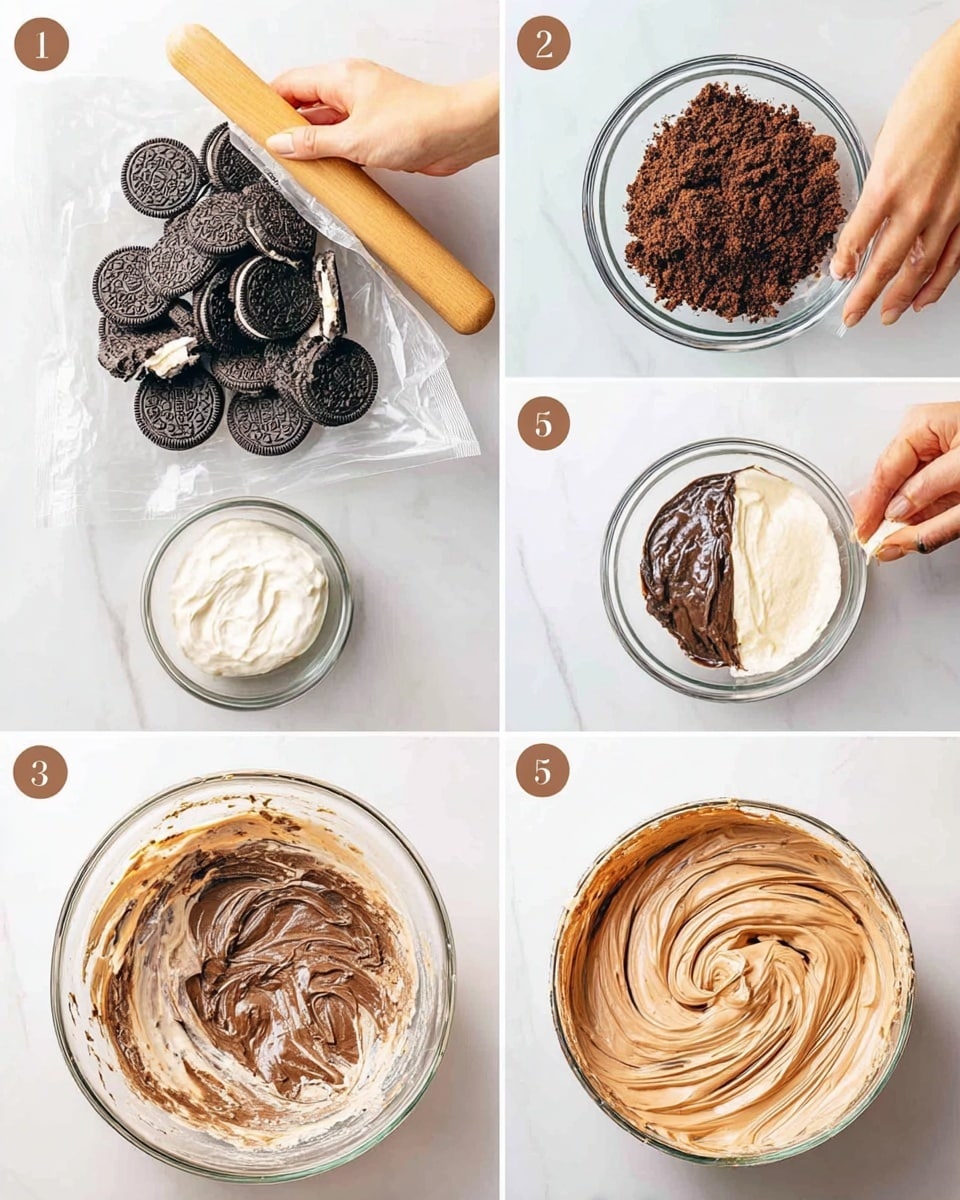 1

2

5

3

5