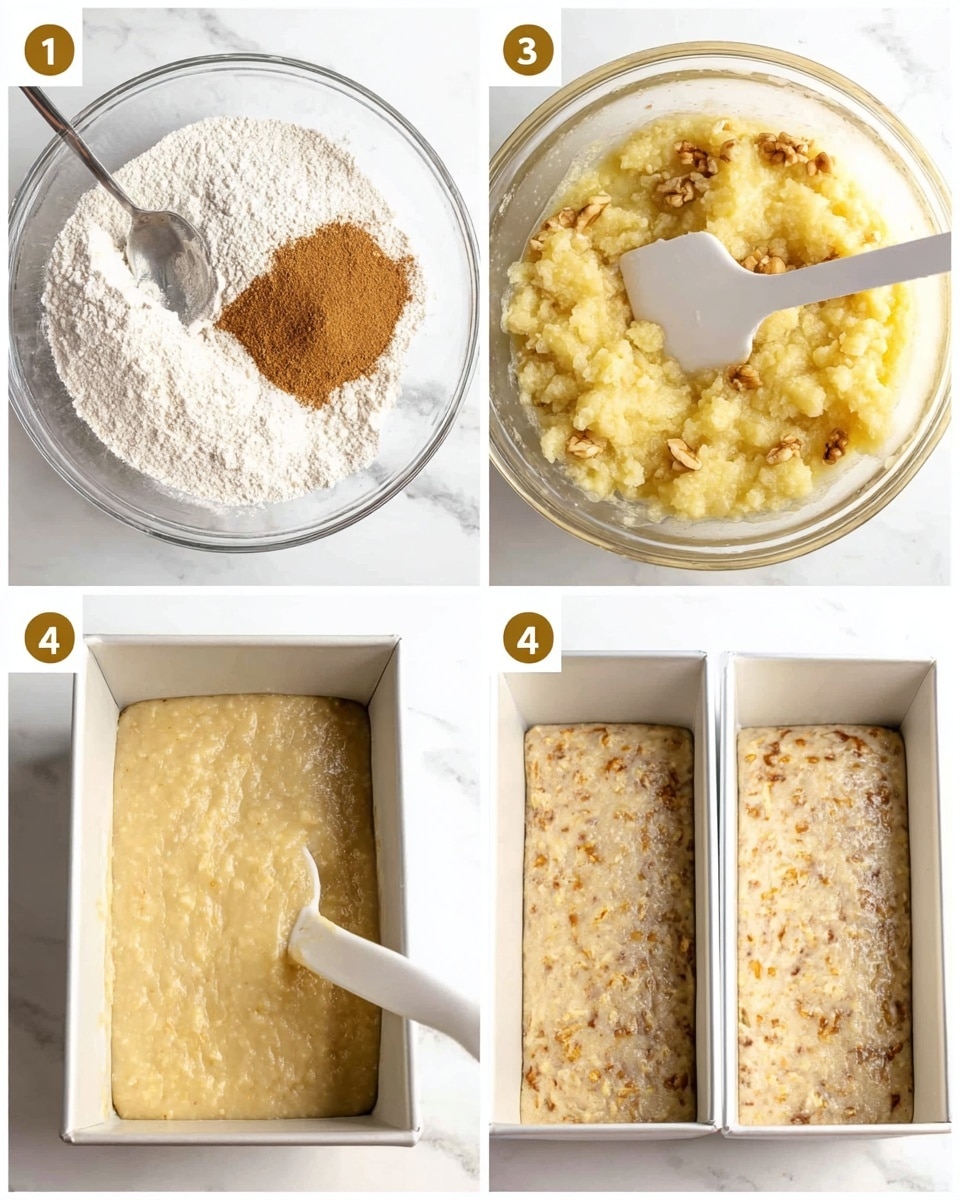 1
3
4
4