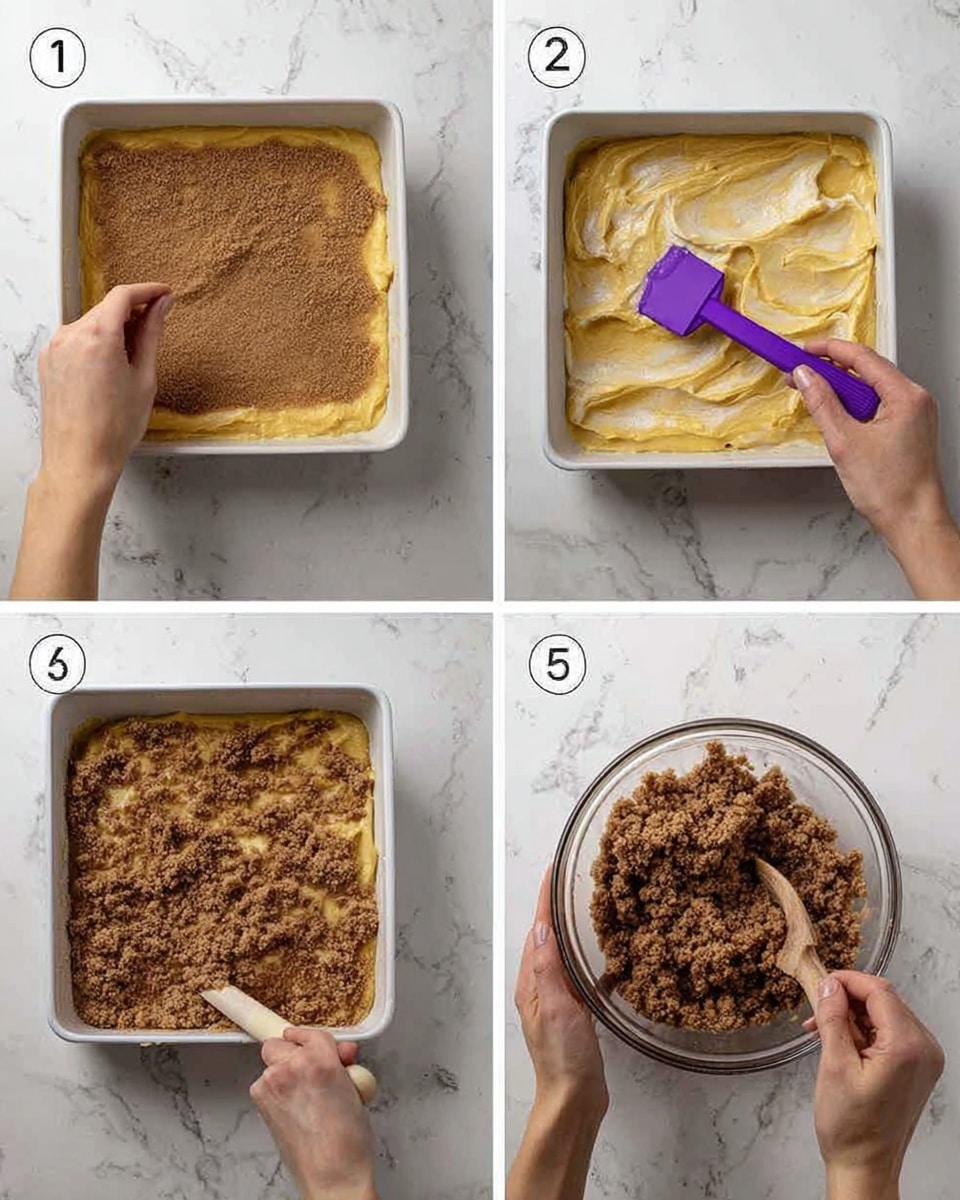 1

2

6

5