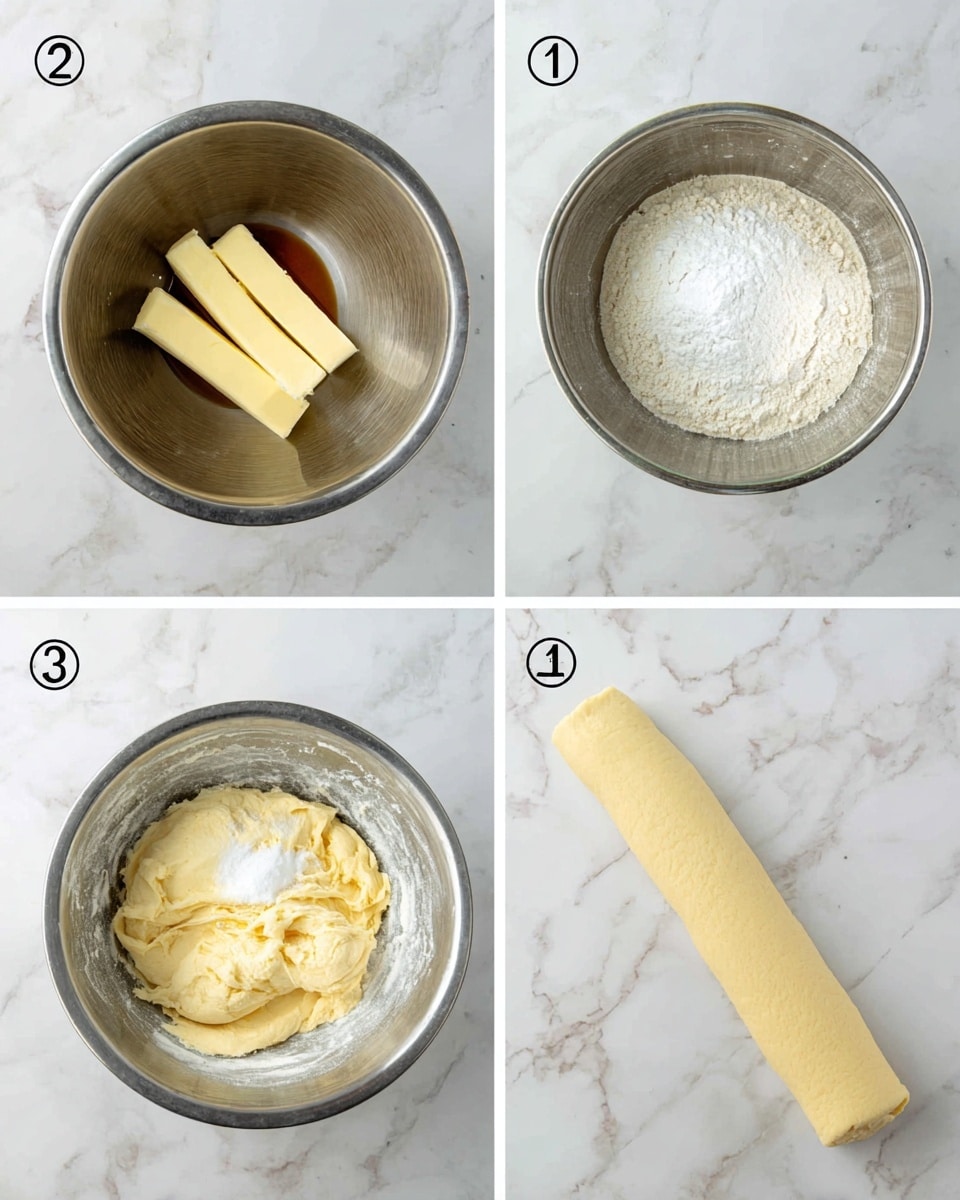 ②

①

③

①