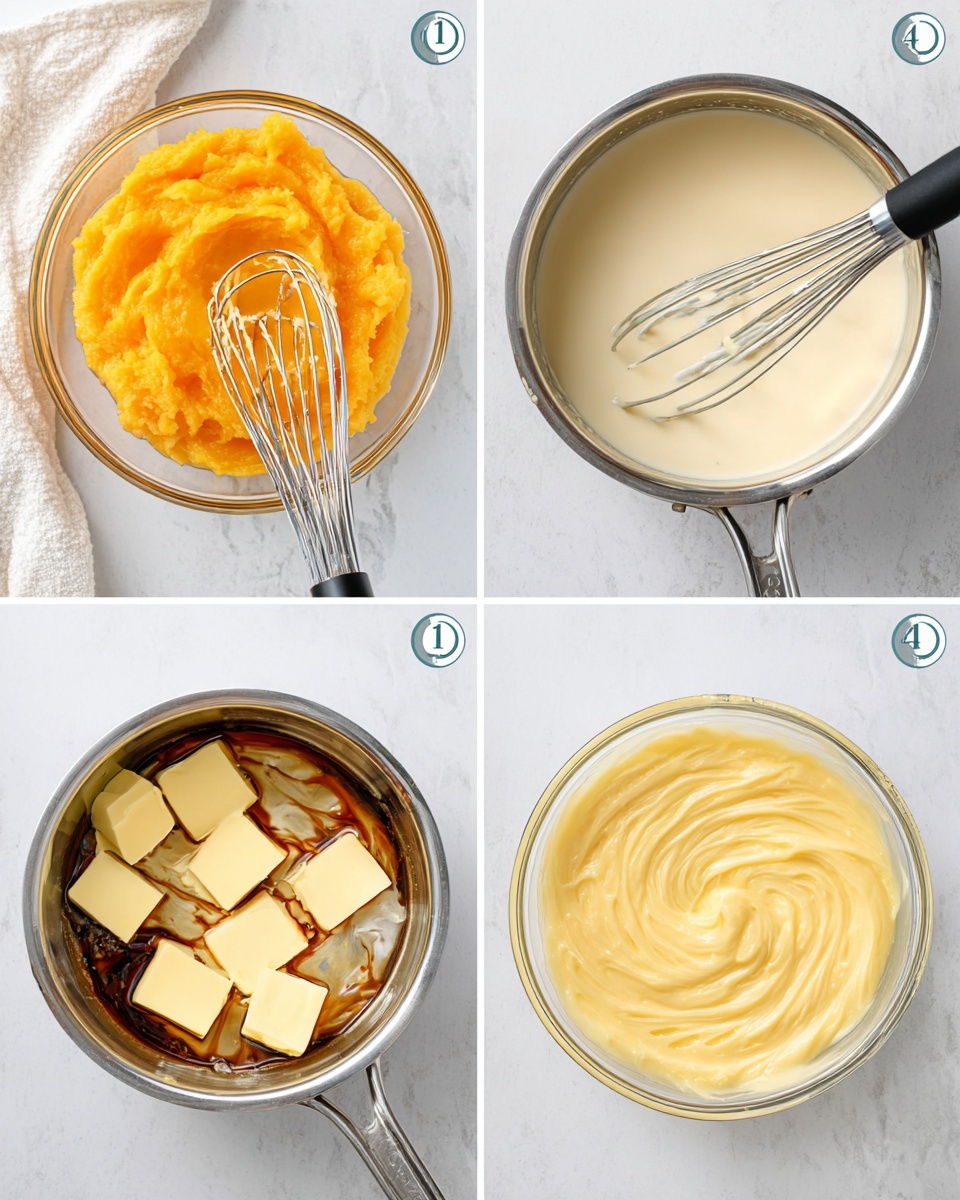 1

4

1

4