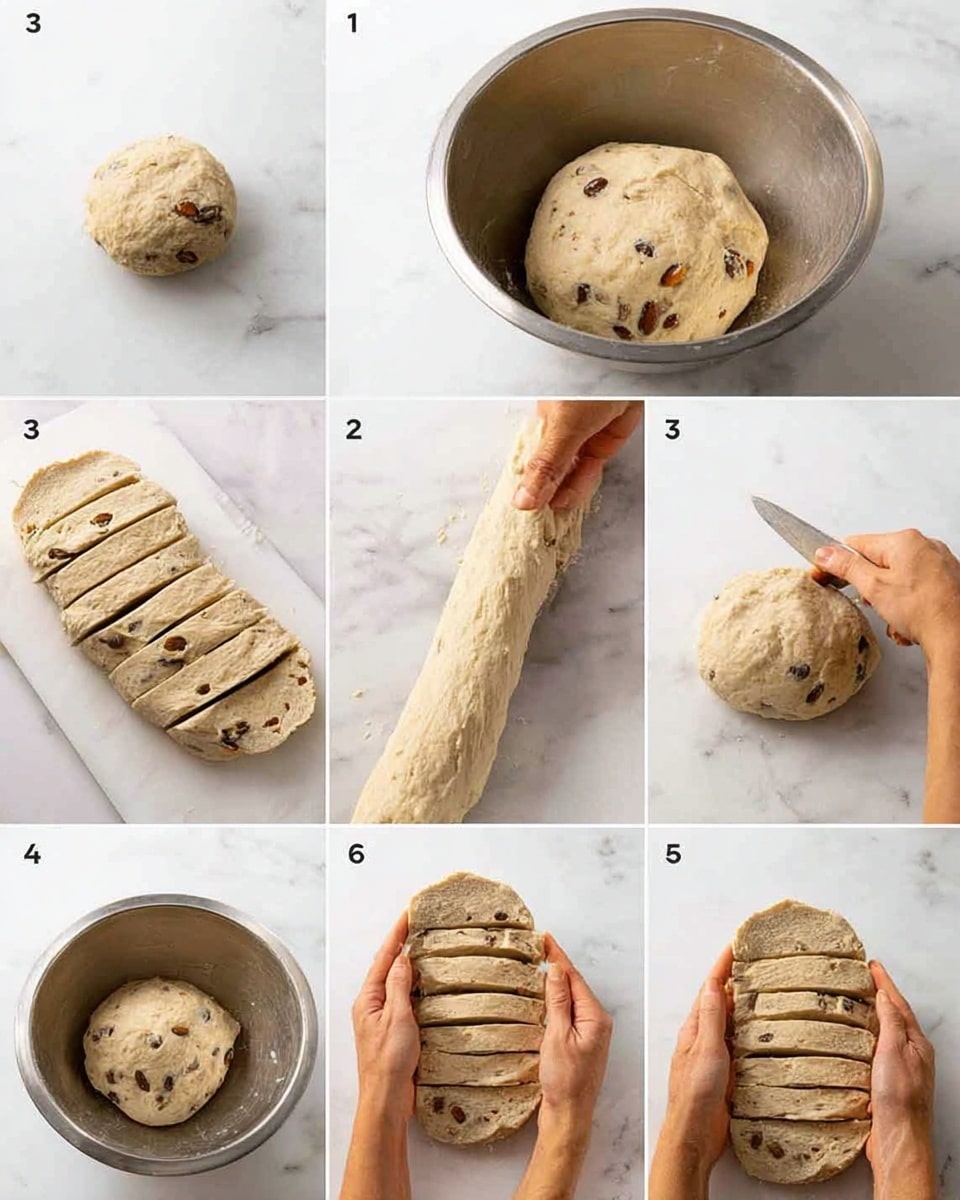 3

1

3

2

3

4

6

5